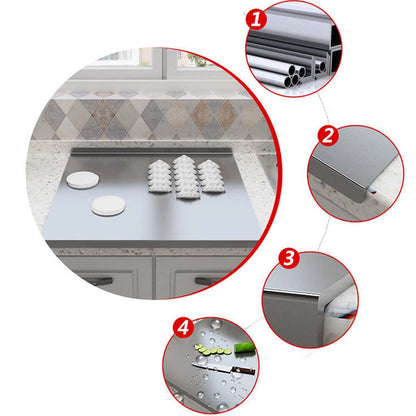 1
2
3
4